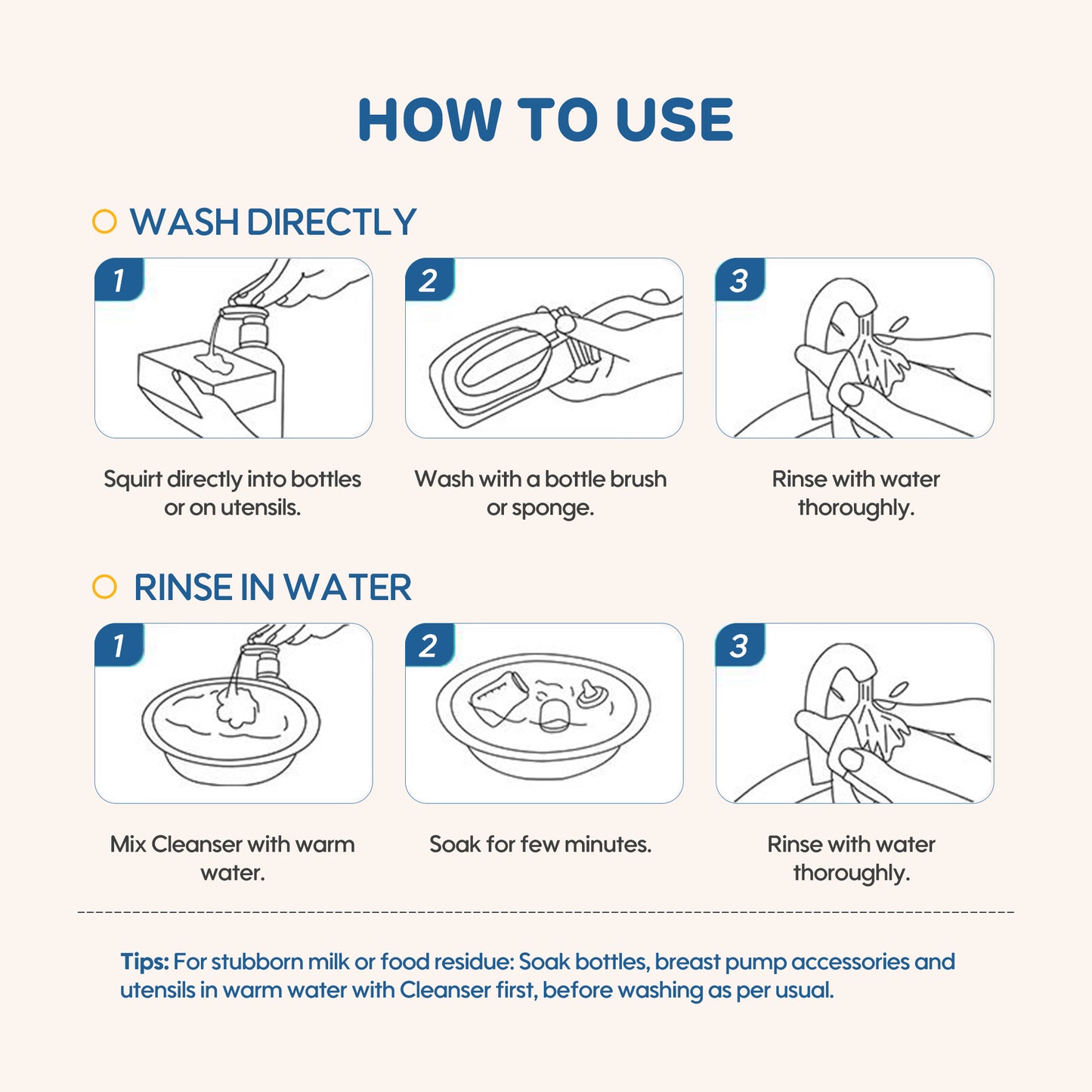 HOW TO USE

WASH DIRECTLY

1

Squirt directly into bottles or on utensils.

2

Wash with a bottle brush or sponge.

3

Rinse with water thoroughly.

RINSE IN WATER

1

Mix Cleanser with warm water.

2

Soak for few minutes.

3

Rinse with water thoroughly.

Tips: For stubborn milk or food residue: Soak bottles, breast pump accessories and utensils in warm water with Cleanser first, before washing as per usual.